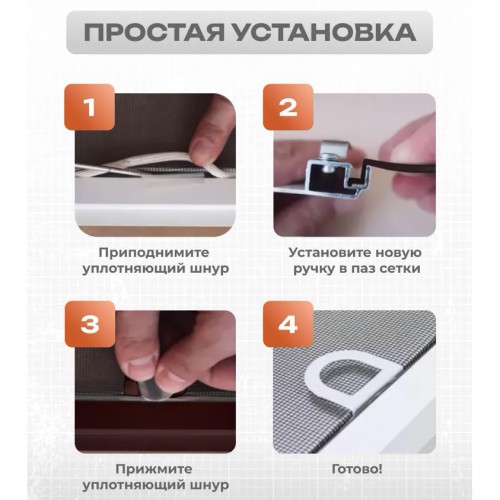 ПРОСТАЯ УСТАНОВКА

1

Приподнимите уплотняющий шнур

2

Установите новую ручку в паз сетки

3

Прижмите уплотняющий шнур

4

Готово!